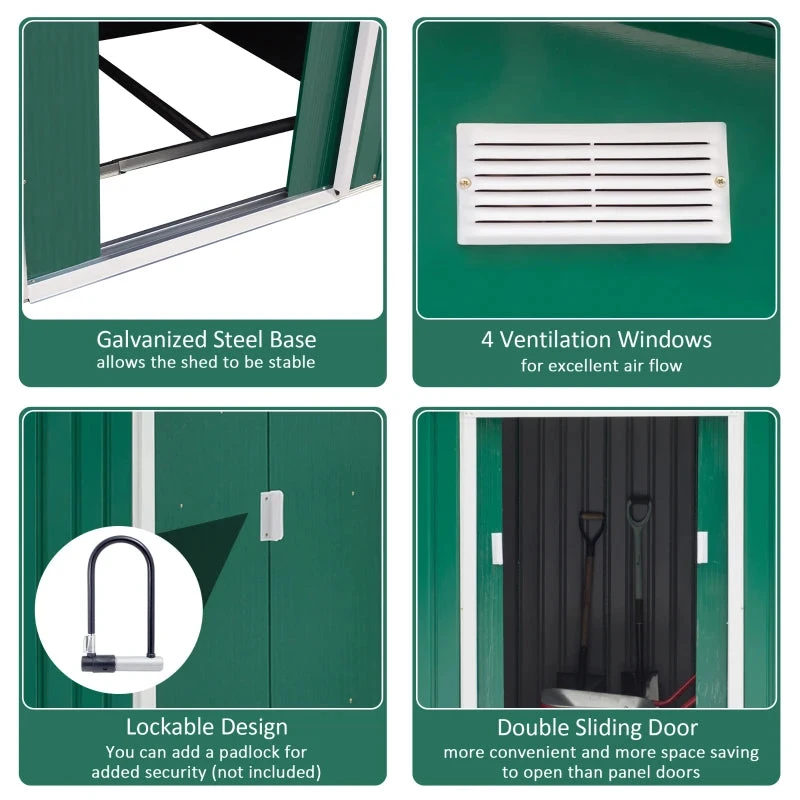 Galvanized Steel Base
allows the shed to be stable

4 Ventilation Windows
for excellent air flow

Lockable Design
You can add a padlock for added security (not included)

Double Sliding Door
more convenient and more space saving to open than panel doors