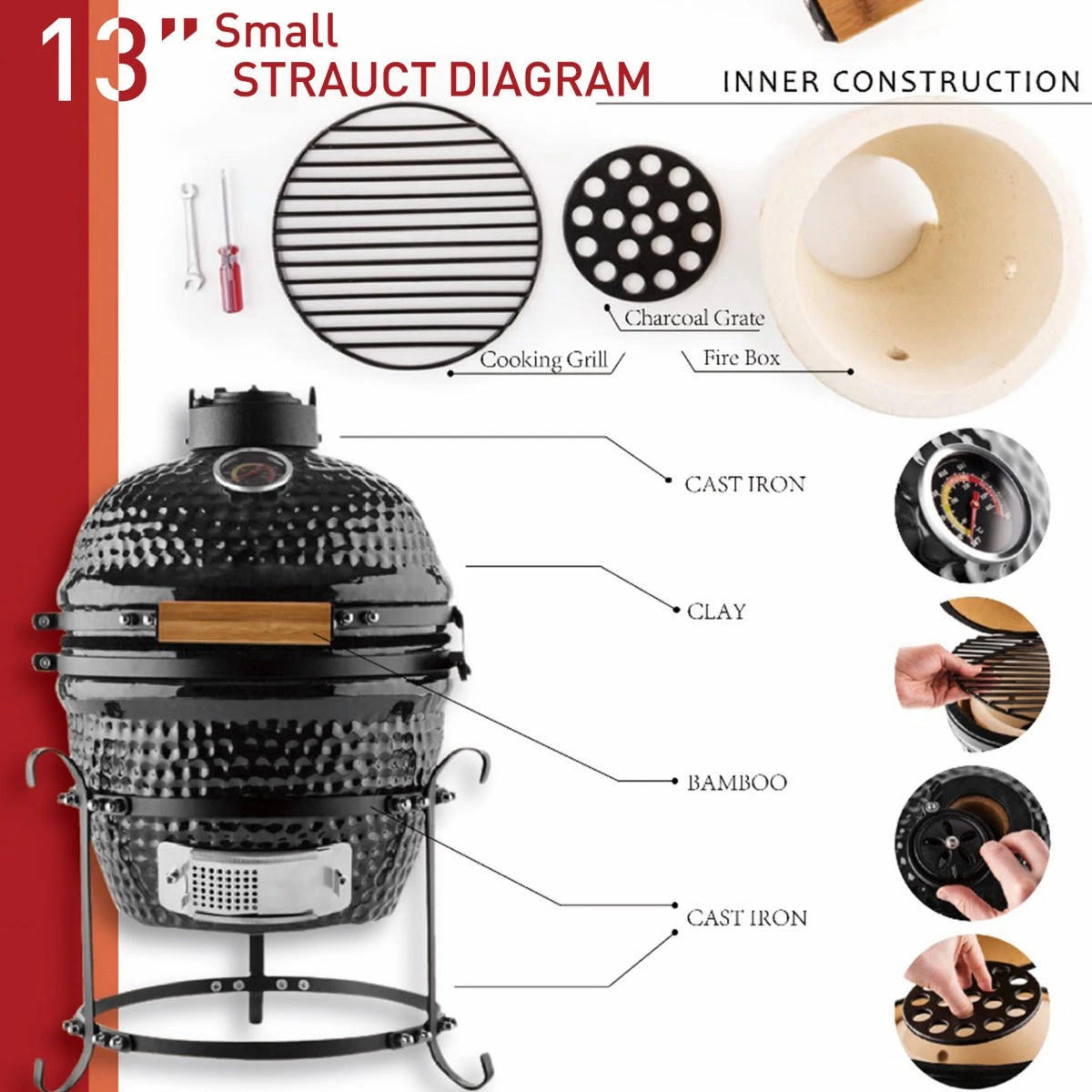 13" Small
STRAUCT DIAGRAM

INNER CONSTRUCTION

Charcoal Grate
Cooking Grill
Fire Box

CAST IRON
CLAY
BAMBOO
CAST IRON