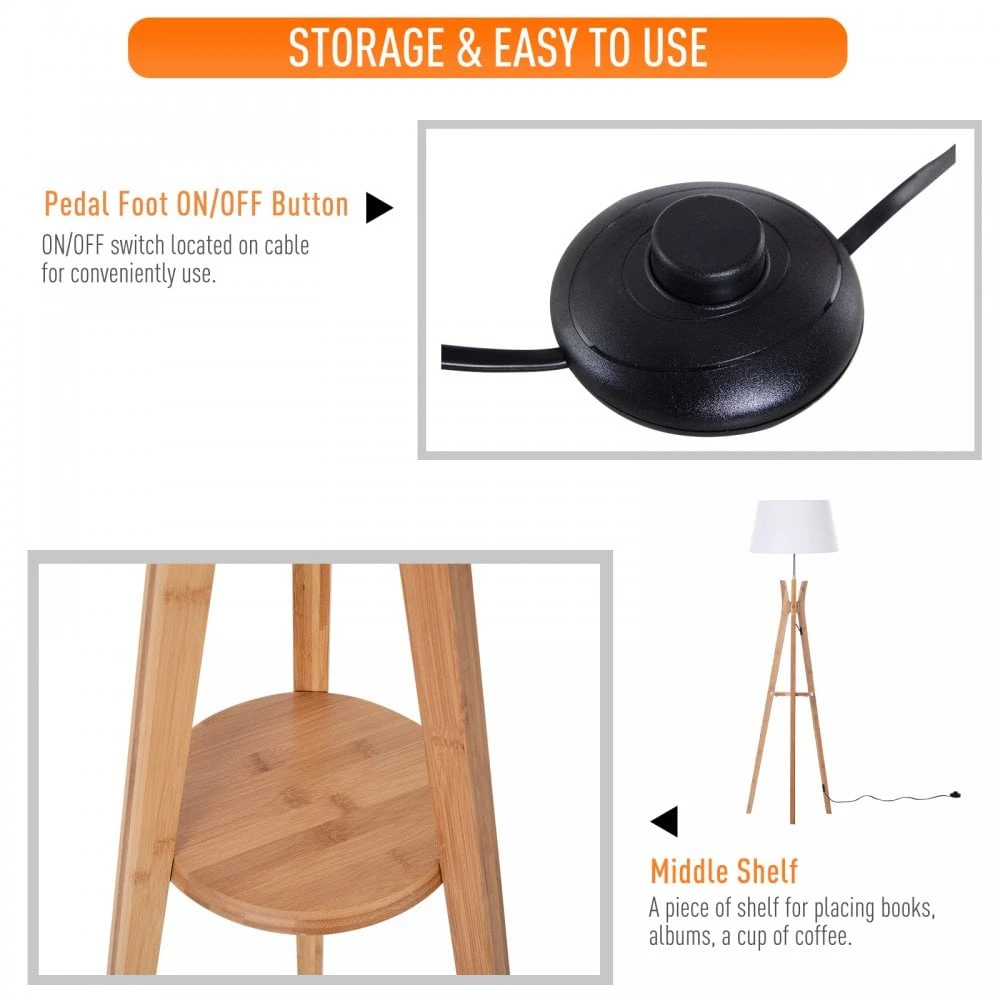 STORAGE & EASY TO USE

Pedal Foot ON/OFF Button

ON/OFF switch located on cable for conveniently use.

Middle Shelf

A piece of shelf for placing books, albums, a cup of coffee.